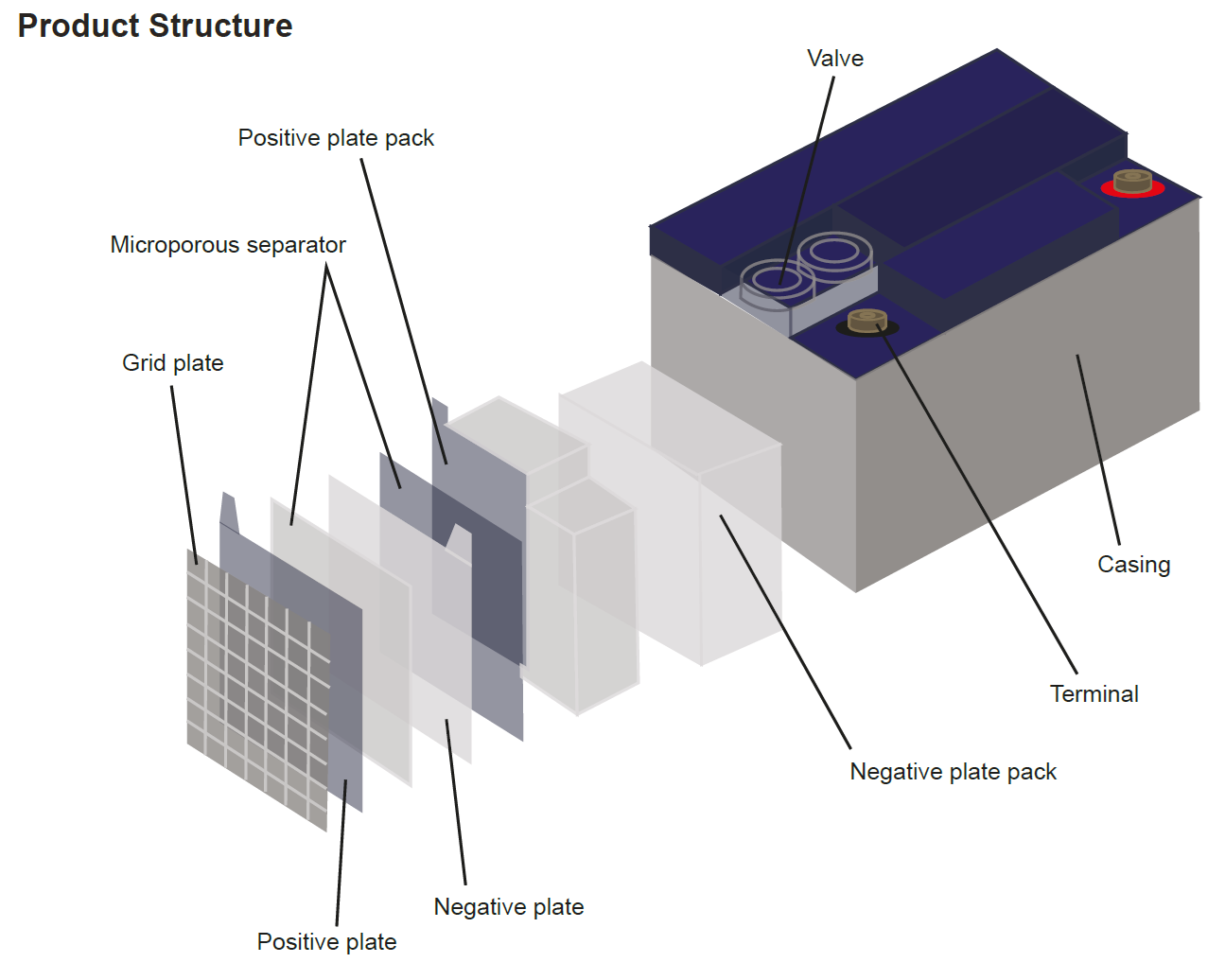 Product Structure

Valve

Positive plate pack

Microporous separator

Grid plate

Casing

Terminal

Negative plate pack

Negative plate

Positive plate